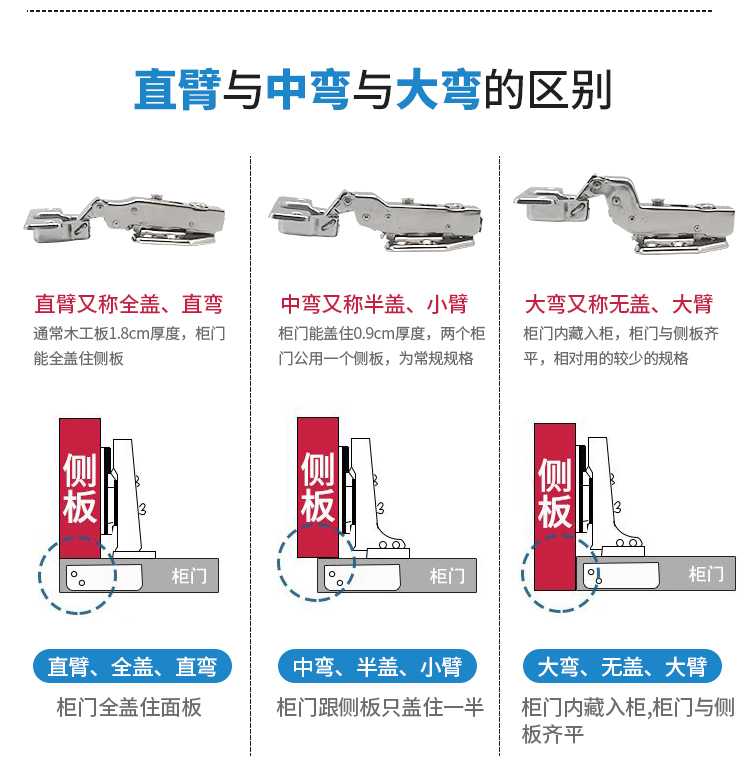 直臂与中弯与大弯的区别

直臂又称全盖、直弯
通常木工板1.8cm厚度，柜门能全盖住侧板

侧板
柜门

直臂、全盖、直弯
柜门全盖住面板

中弯又称半盖、小臂
柜门能盖住0.9cm厚度，两个柜门公用一个侧板，为常规规格

侧板
柜门

中弯、半盖、小臂
柜门跟侧板只盖住一半

大弯又称无盖、大臂
柜门内藏入柜，柜门与侧板齐平，相对用的较少的规格

侧板
柜门

大弯、无盖、大臂
柜门内藏入柜,柜门与侧板齐平